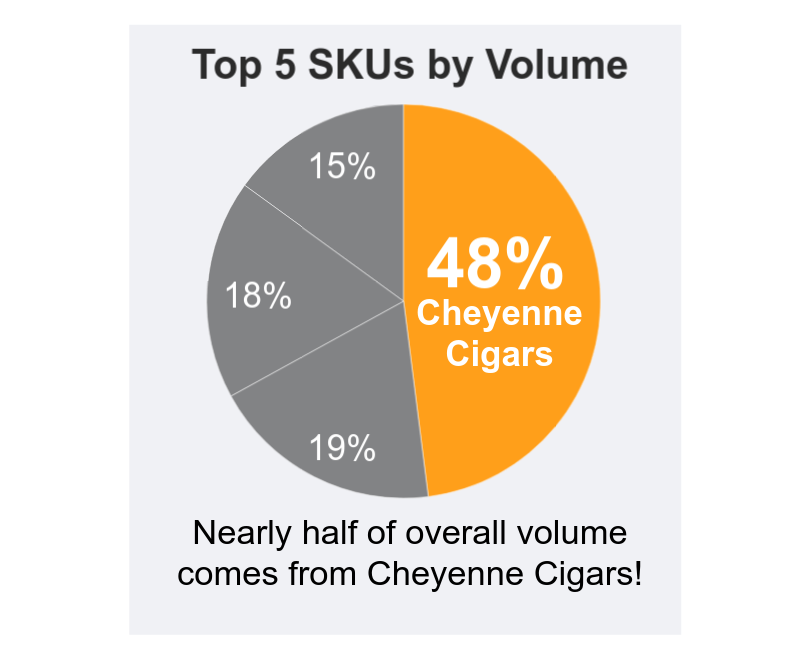 Top 5 SKUs by Volume

15%

18%

19%

48%
Cheyenne Cigars

Nearly half of overall volume comes from Cheyenne Cigars!